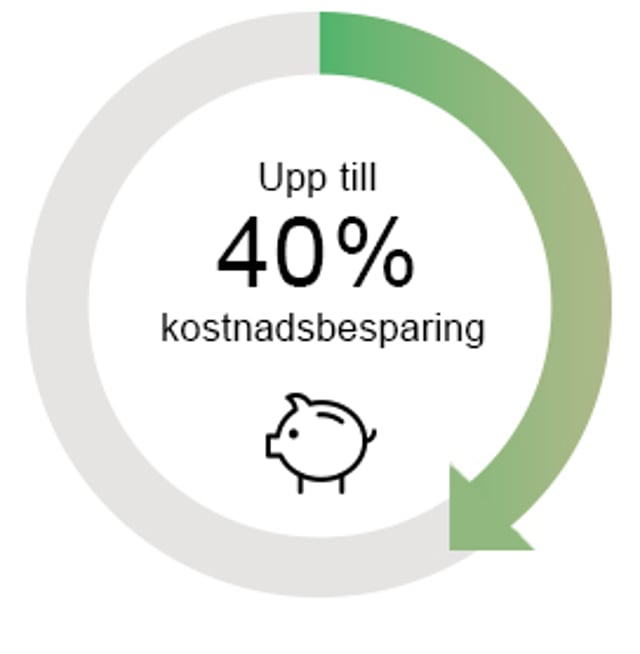 Upp till
40%
kostnadsbesparing