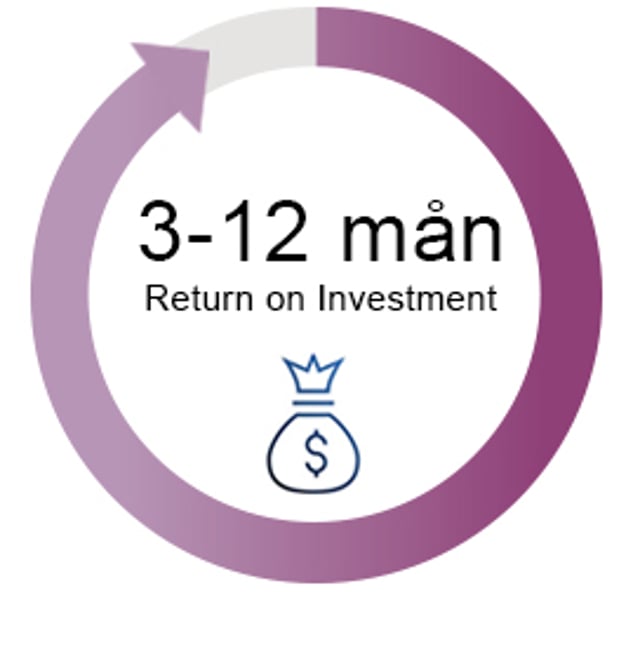 3-12 mån
Return on Investment

$